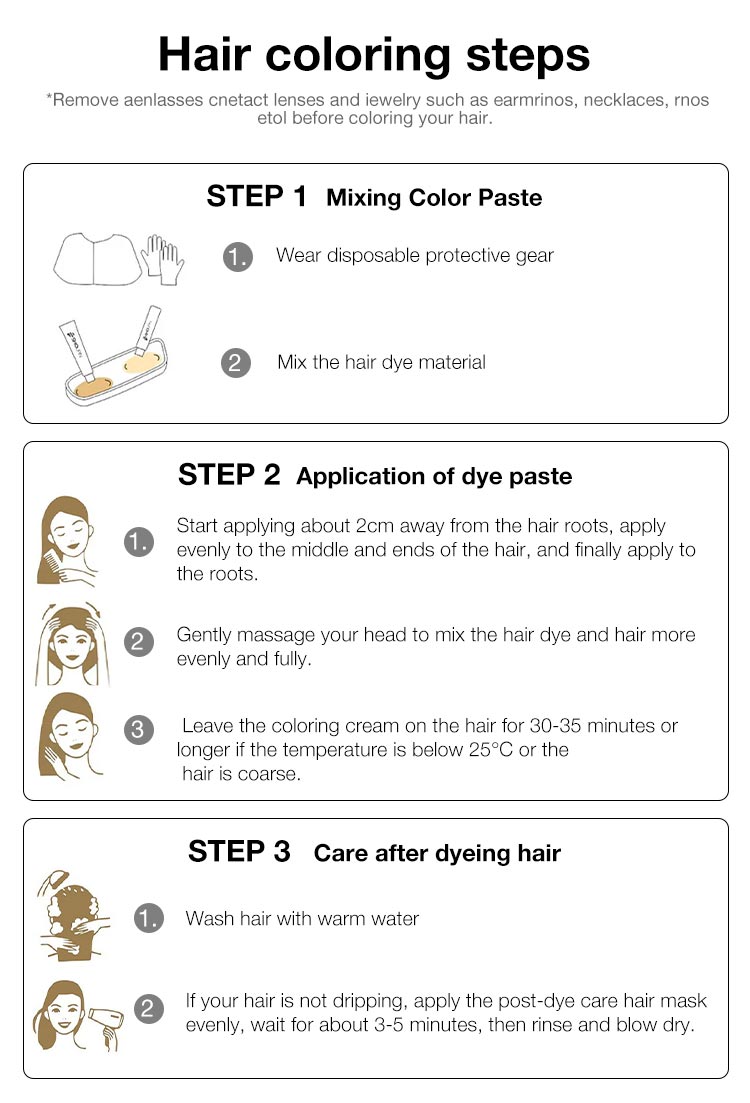 Hair coloring steps

*Remove aenlasses cnetact lenses and iewelry such as earmrinos, necklaces, rnos etol before coloring your hair.

STEP 1 Mixing Color Paste

1. Wear disposable protective gear

2 Mix the hair dye material

STEP 2 Application of dye paste

1. Start applying about 2cm away from the hair roots, apply evenly to the middle and ends of the hair, and finally apply to the roots.

2 Gently massage your head to mix the hair dye and hair more evenly and fully.

3 Leave the coloring cream on the hair for 30-35 minutes or longer if the temperature is below 25°C or the hair is coarse.

STEP 3 Care after dyeing hair

1. Wash hair with warm water

2 If your hair is not dripping, apply the post-dye care hair mask evenly, wait for about 3-5 minutes, then rinse and blow dry.